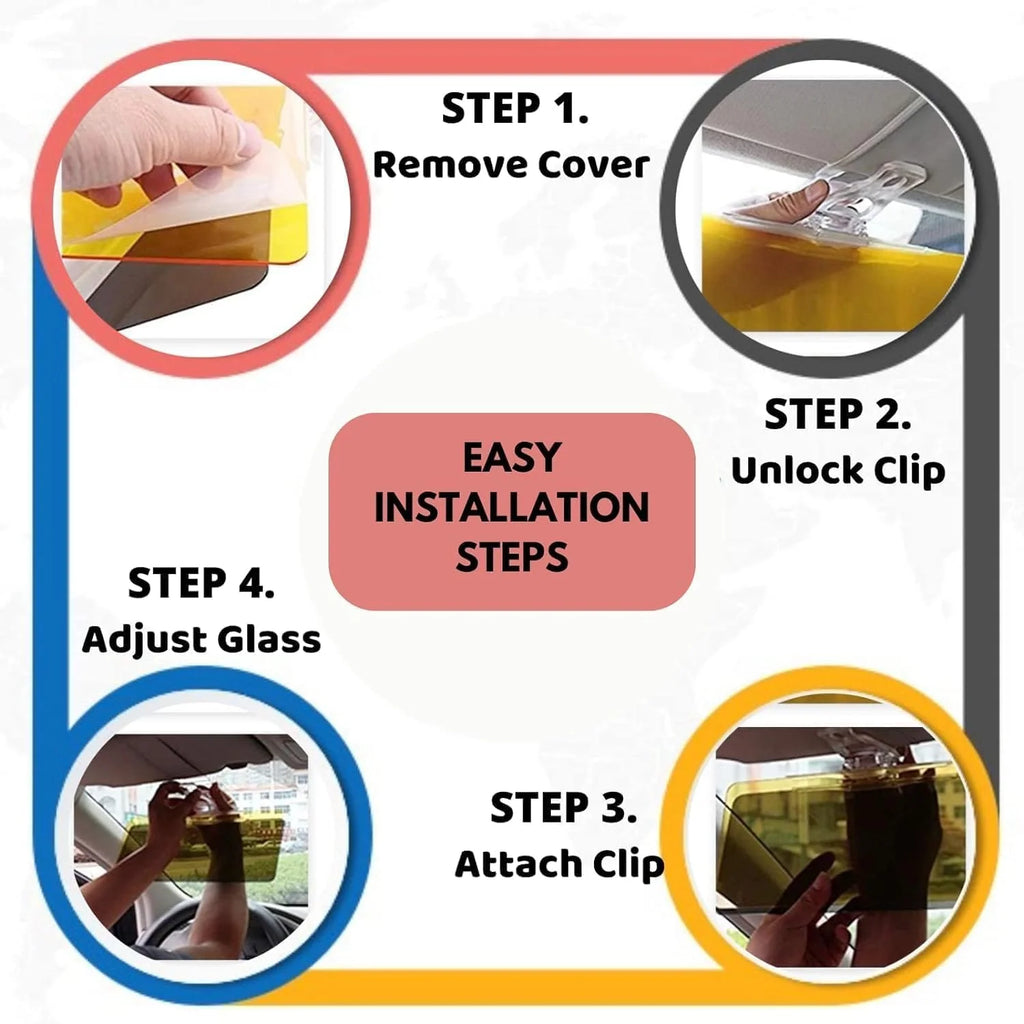 STEP 1.
Remove Cover

STEP 2.
Unlock Clip

EASY
INSTALLATION
STEPS

STEP 4.
Adjust Glass

STEP 3.
Attach Clip