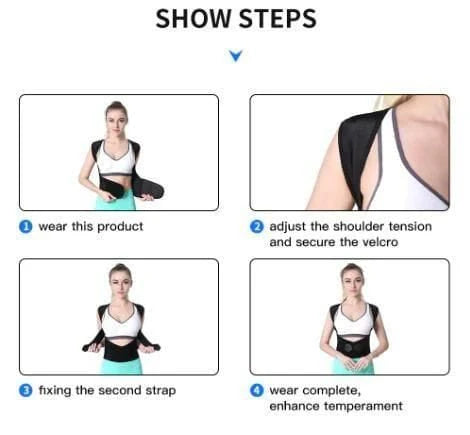 SHOW STEPS

1 wear this product

2 adjust the shoulder tension and secure the velcro

3 fixing the second strap

4 wear complete, enhance temperament