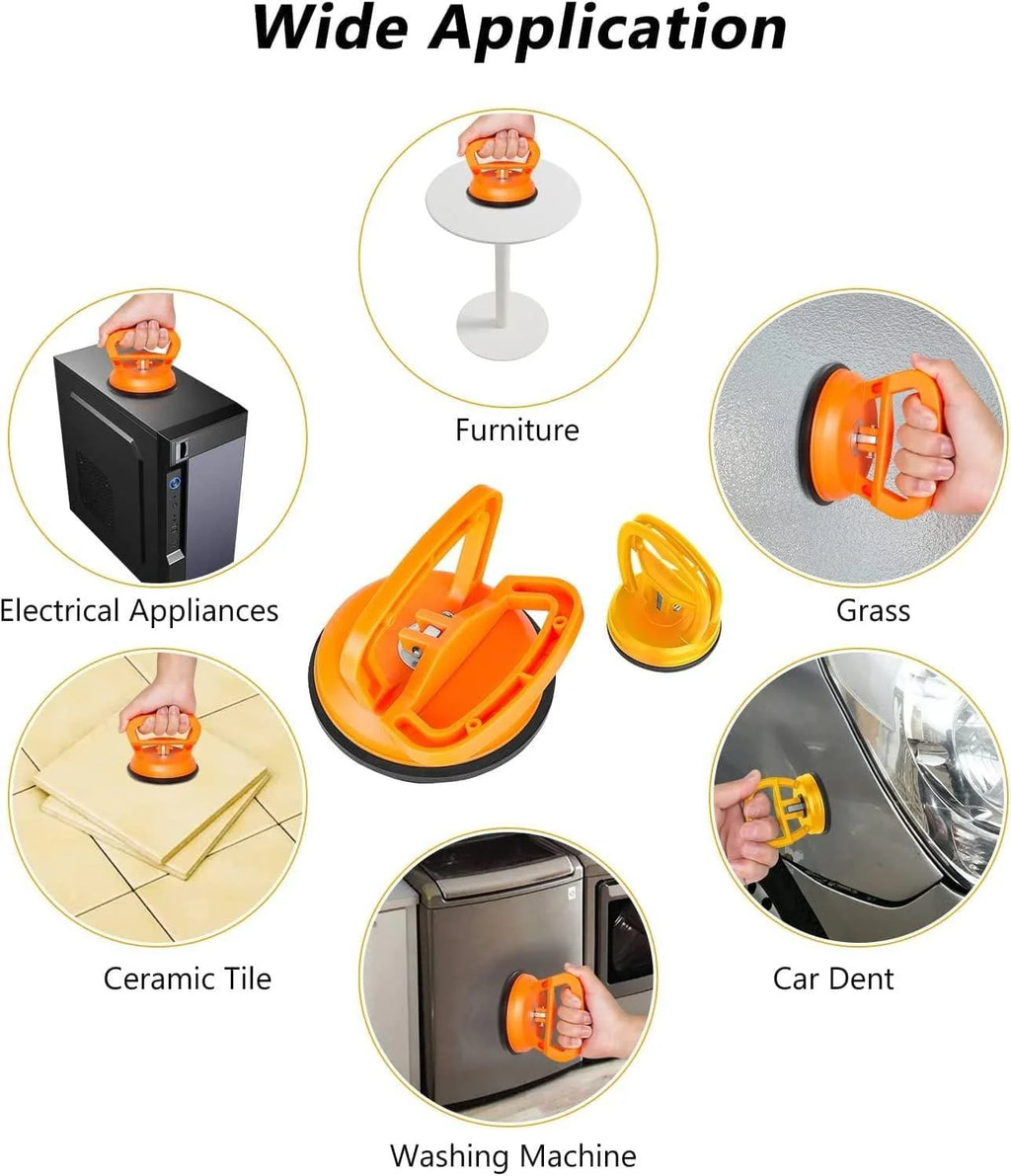 Wide Application

Furniture

Electrical Appliances

Grass

Ceramic Tile

Car Dent

Washing Machine