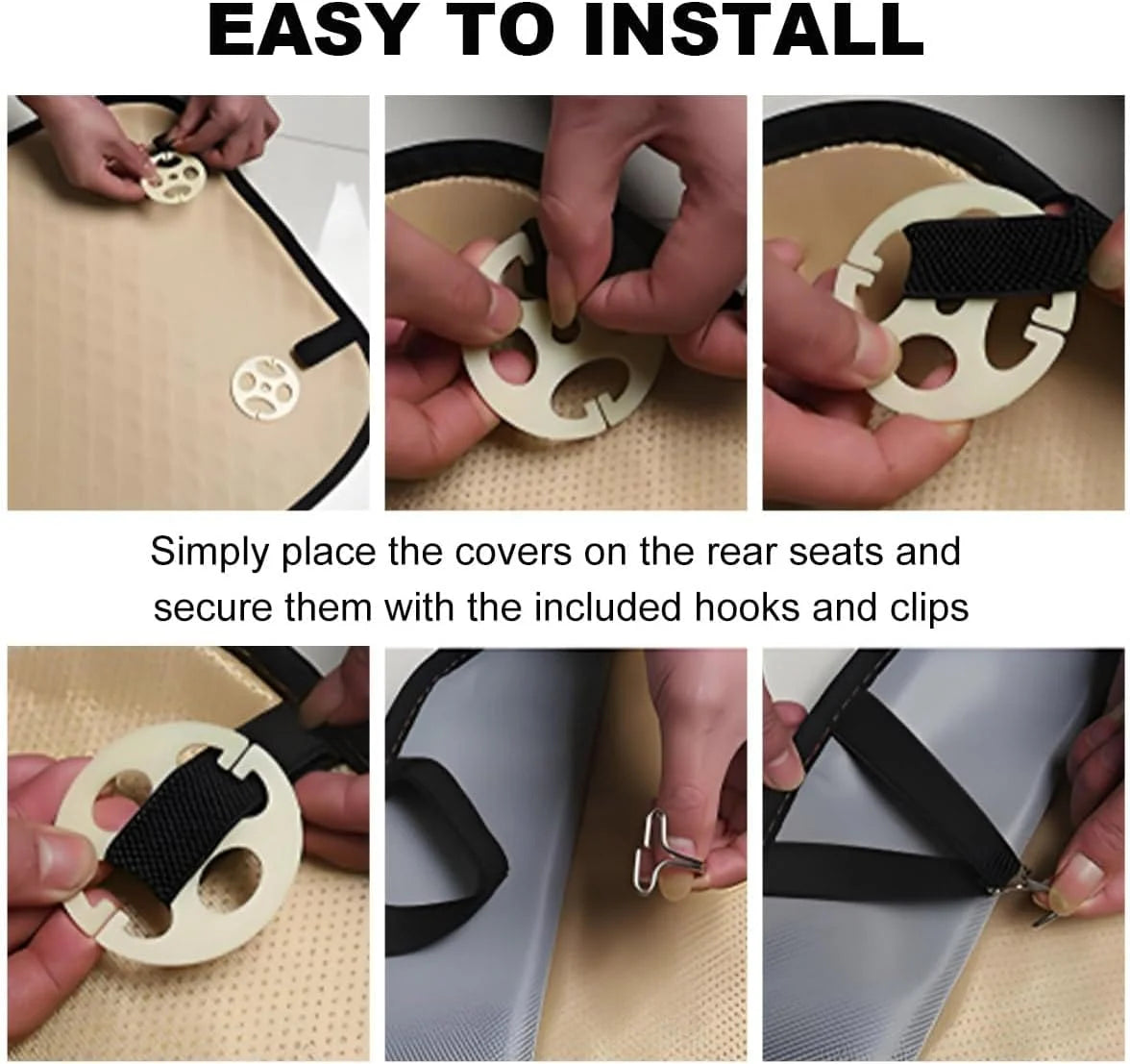 EASY TO INSTALL

Simply place the covers on the rear seats and secure them with the included hooks and clips