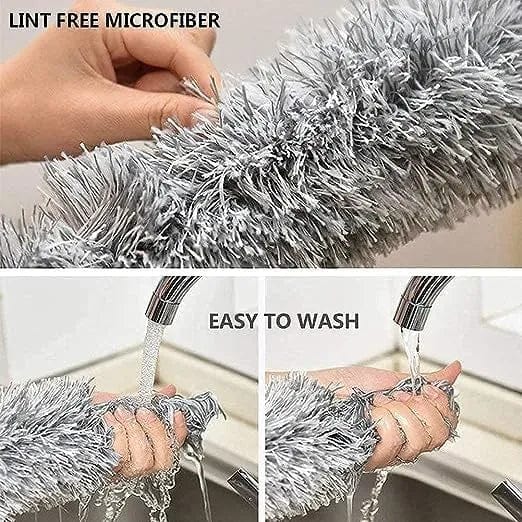 LINT FREE MICROFIBER

EASY TO WASH