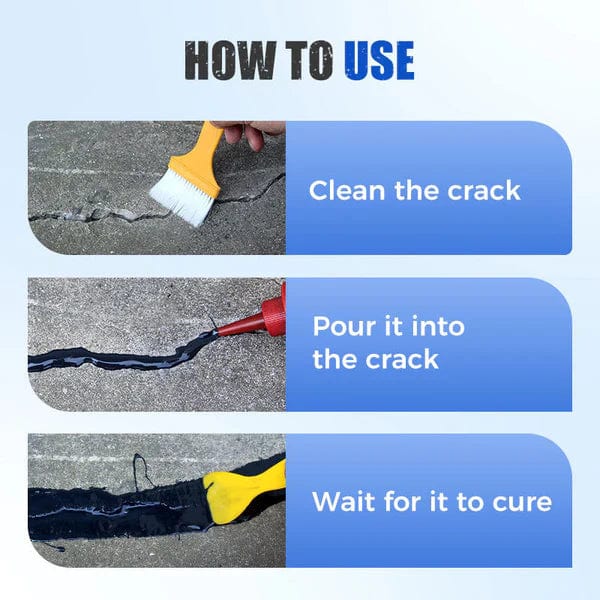 HOW TO USE

Clean the crack

Pour it into the crack

Wait for it to cure