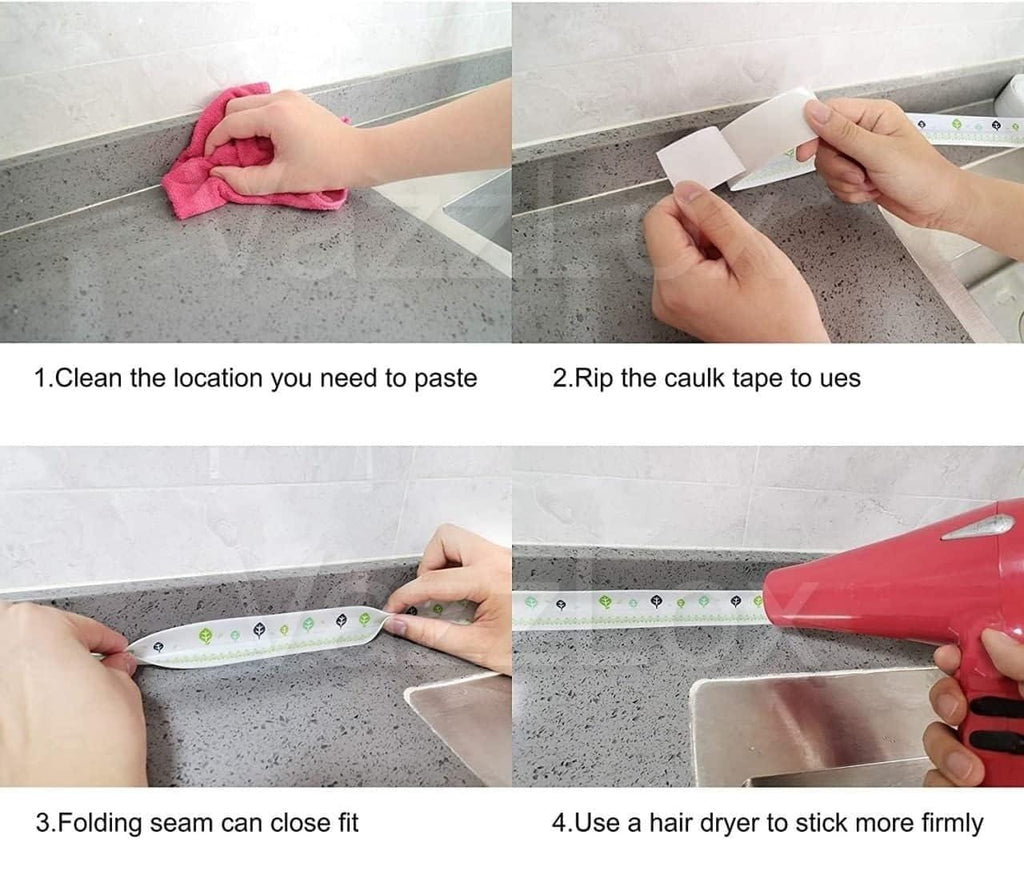 1.Clean the location you need to paste

2.Rip the caulk tape to ues

3.Folding seam can close fit

4.Use a hair dryer to stick more firmly