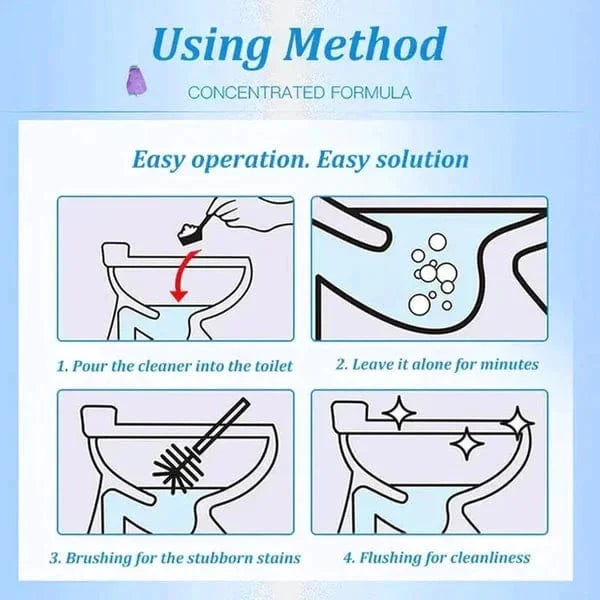 Using Method

CONCENTRATED FORMULA

Easy operation. Easy solution

1. Pour the cleaner into the toilet

2. Leave it alone for minutes

3. Brushing for the stubborn stains

4. Flushing for cleanliness