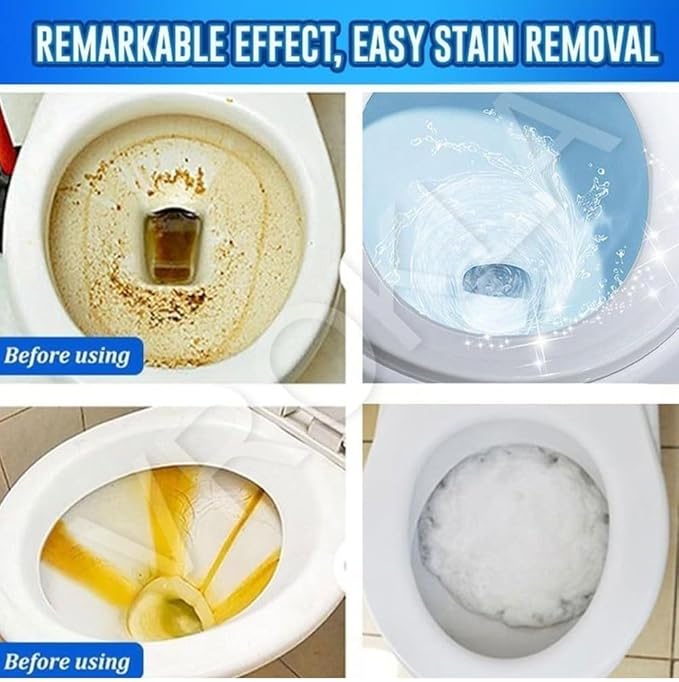 REMARKABLE EFFECT, EASY STAIN REMOVAL

Before using

Before using