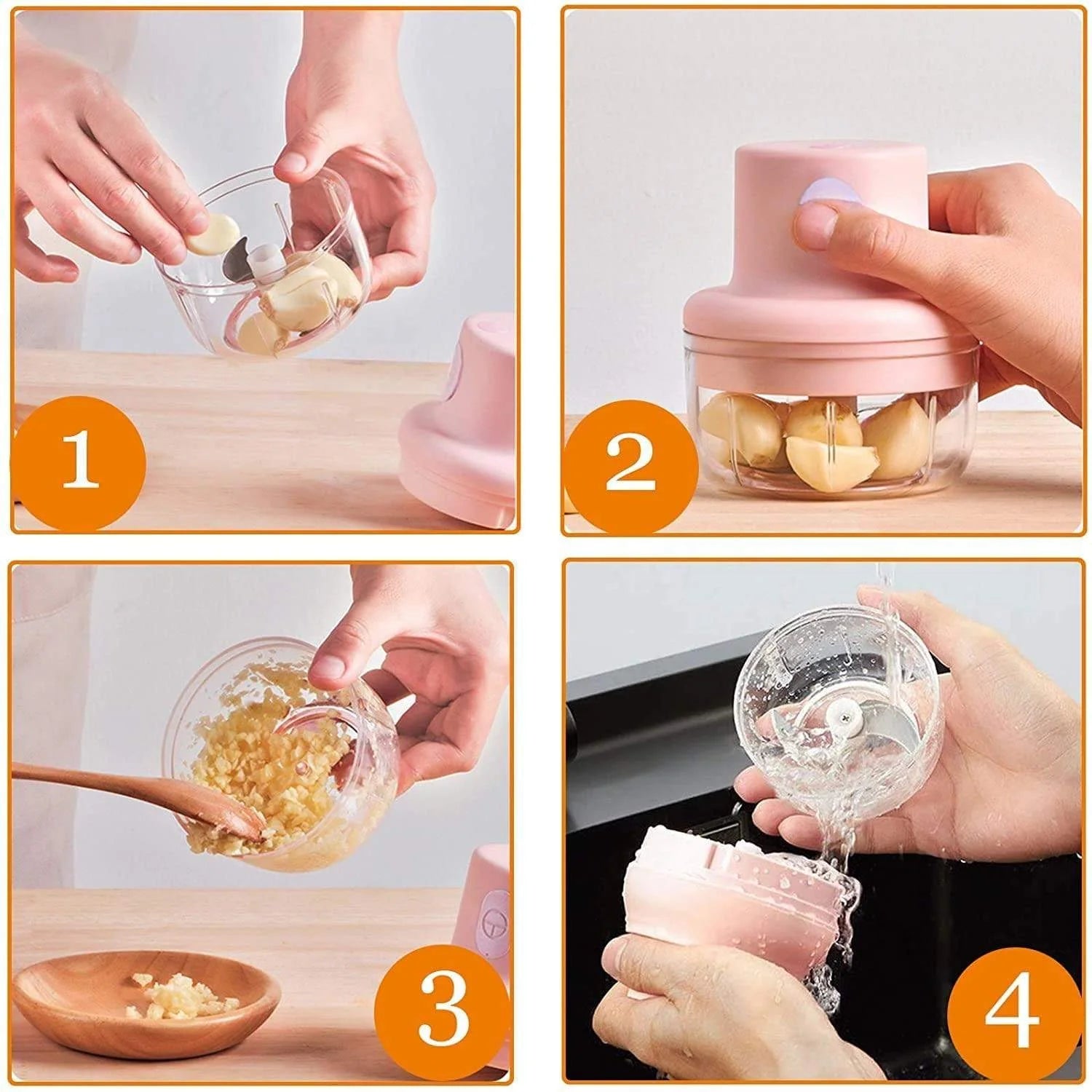 1

2

3

4