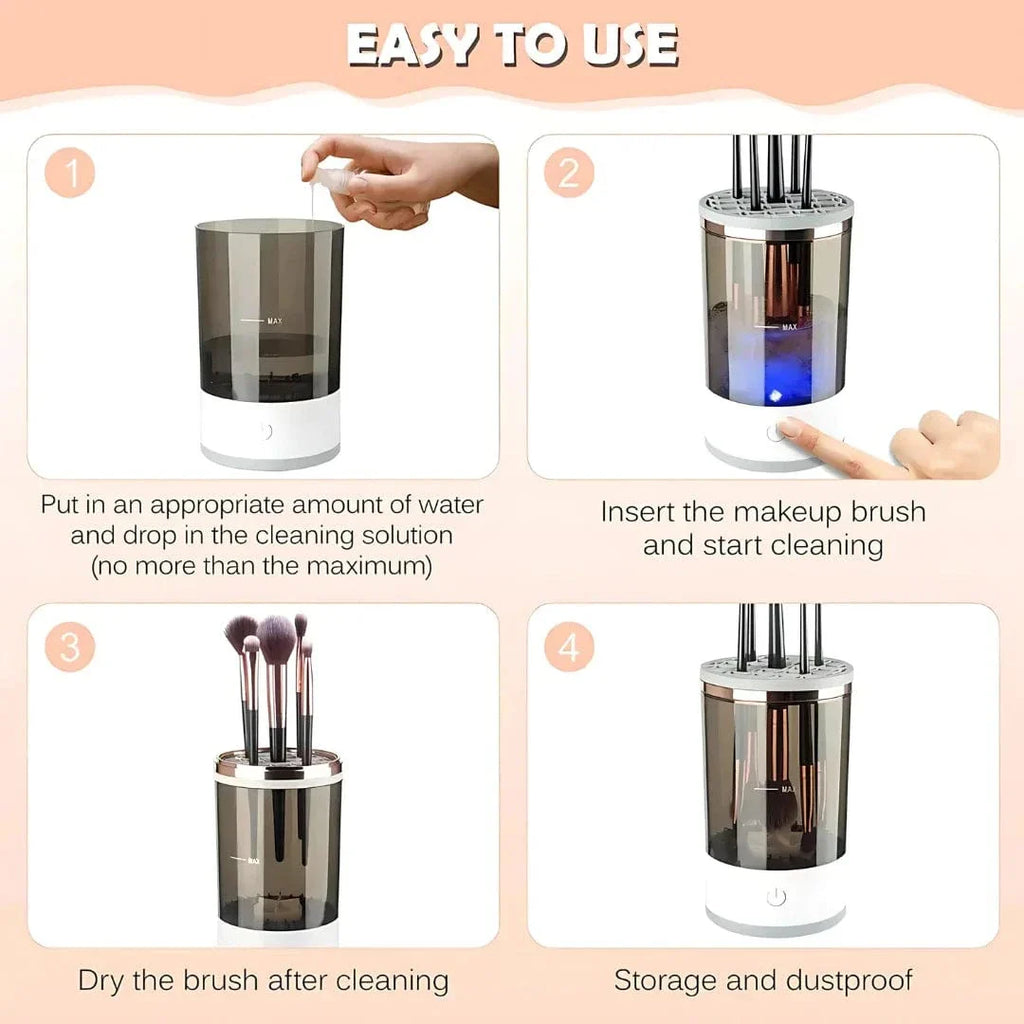 EASY TO USE

1

MAX

Put in an appropriate amount of water and drop in the cleaning solution (no more than the maximum)

2

MAX

Insert the makeup brush and start cleaning

3

MAX

Dry the brush after cleaning

4

MAX

Storage and dustproof