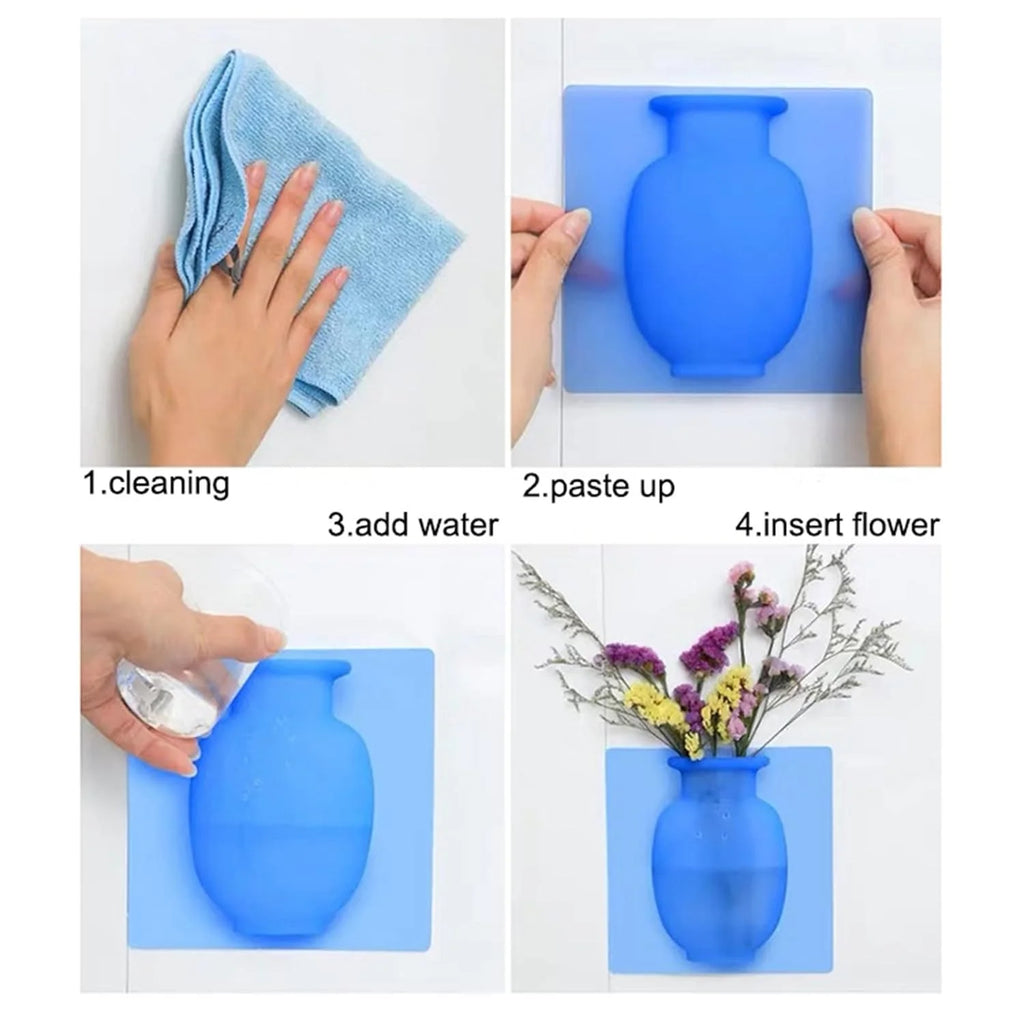 1.cleaning

2.paste up

3.add water

4.insert flower