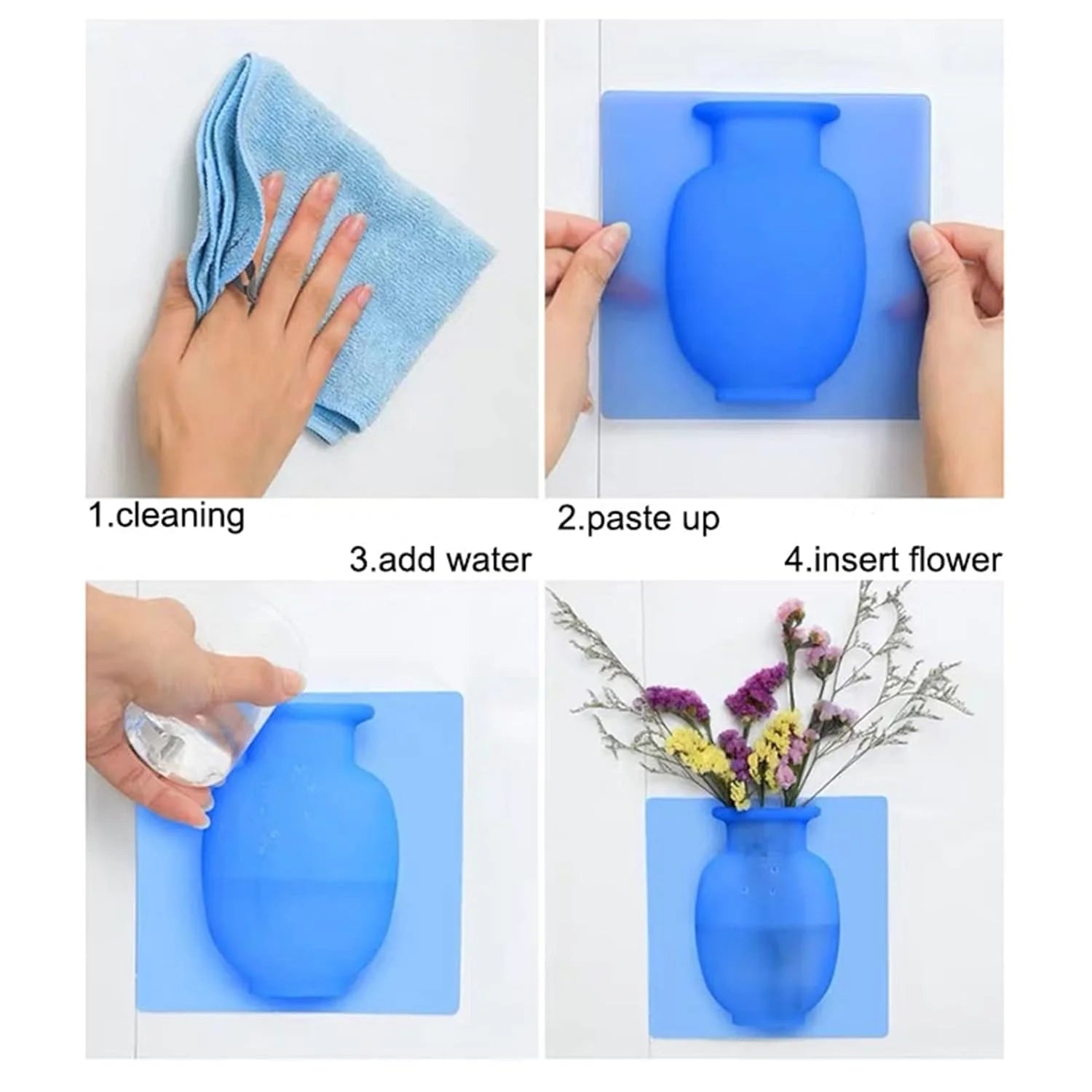 1.cleaning

2.paste up

3.add water

4.insert flower