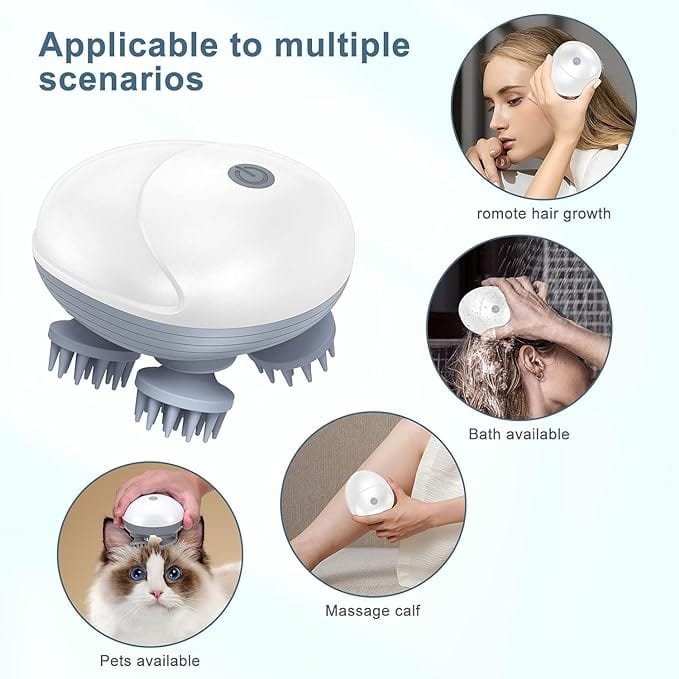 Applicable to multiple scenarios

romote hair growth

Bath available

Massage calf

Pets available