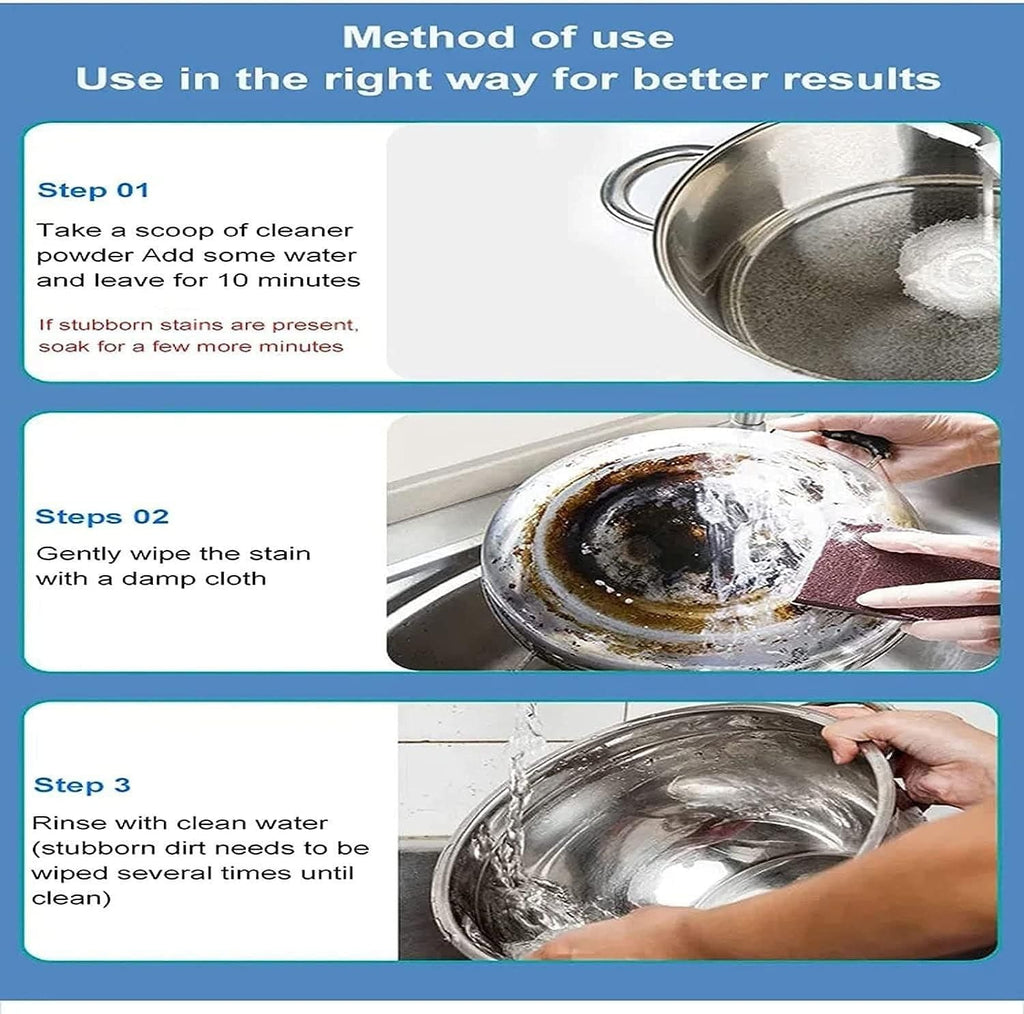 Method of use
Use in the right way for better results

Step 01

Take a scoop of cleaner powder Add some water and leave for 10 minutes

If stubborn stains are present, soak for a few more minutes

Steps 02

Gently wipe the stain with a damp cloth

Step 3

Rinse with clean water (stubborn dirt needs to be wiped several times until clean)