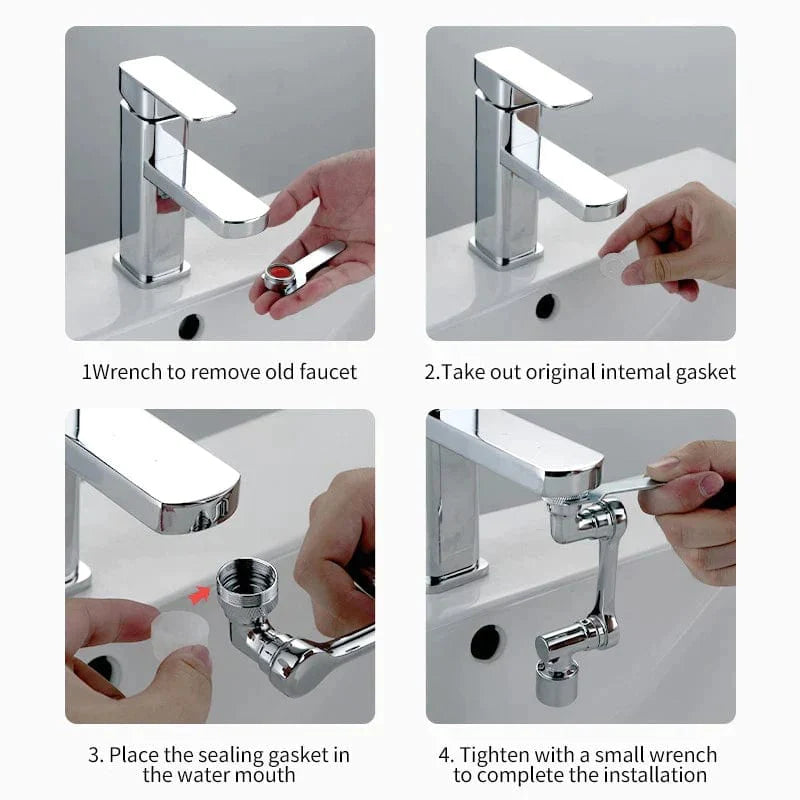 1Wrench to remove old faucet

2.Take out original intemal gasket

3. Place the sealing gasket in the water mouth

4. Tighten with a small wrench to complete the installation