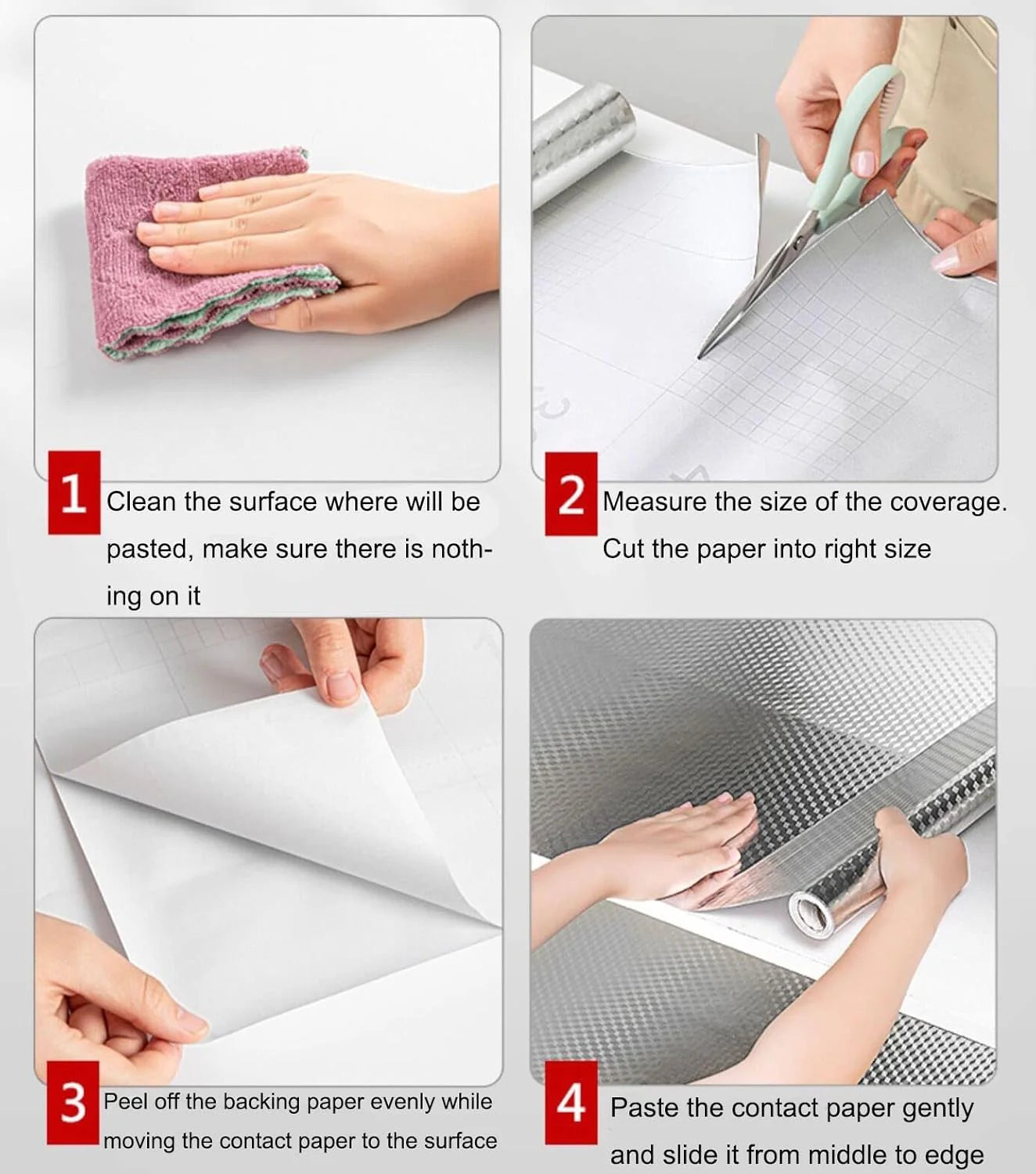 1 Clean the surface where will be pasted, make sure there is nothing on it

2 Measure the size of the coverage. Cut the paper into right size

3 Peel off the backing paper evenly while moving the contact paper to the surface

4 Paste the contact paper gently and slide it from middle to edge