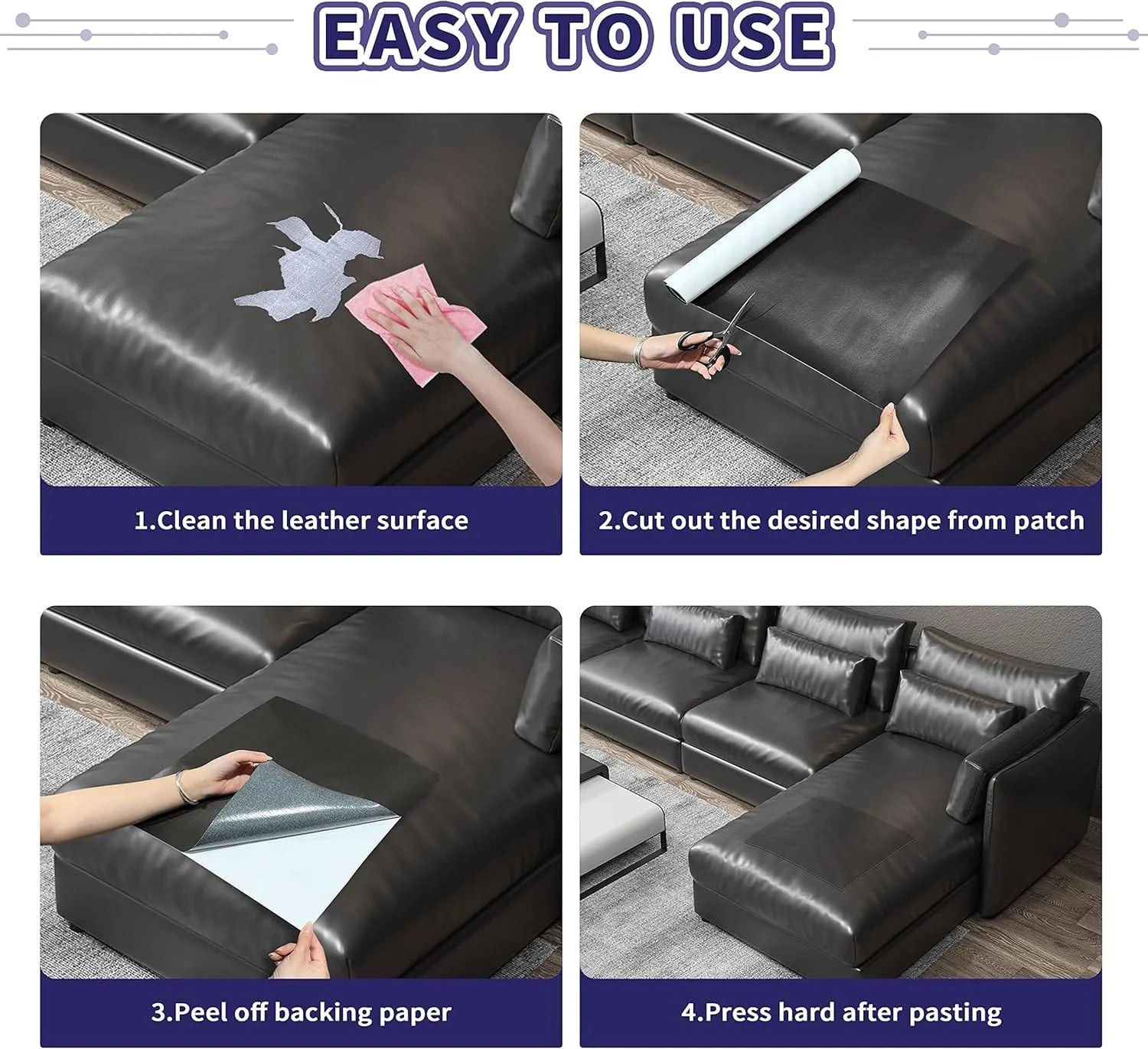 EASY TO USE

1.Clean the leather surface

2.Cut out the desired shape from patch

3.Peel off backing paper

4.Press hard after pasting