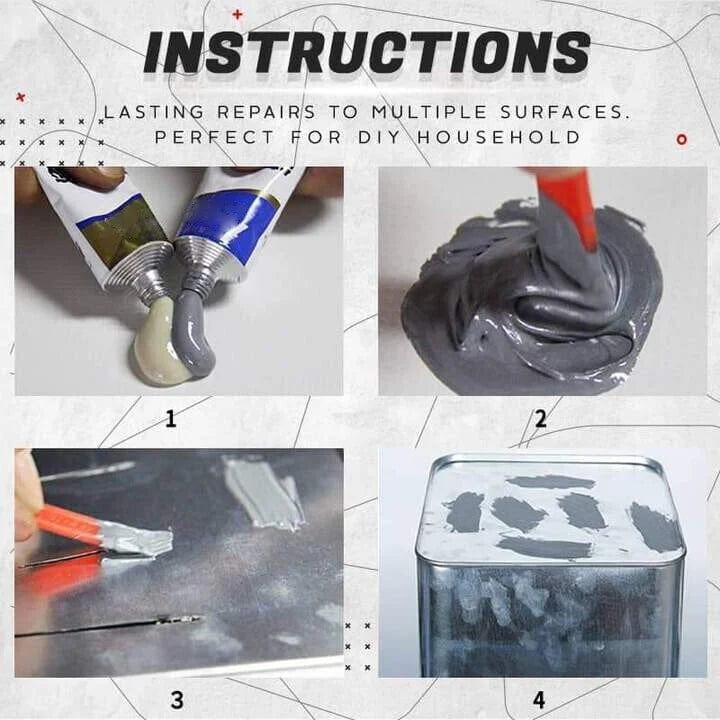 INSTRUCTIONS

LASTING REPAIRS TO MULTIPLE SURFACES. PERFECT FOR DIY HOUSEHOLD

1

2

3

4