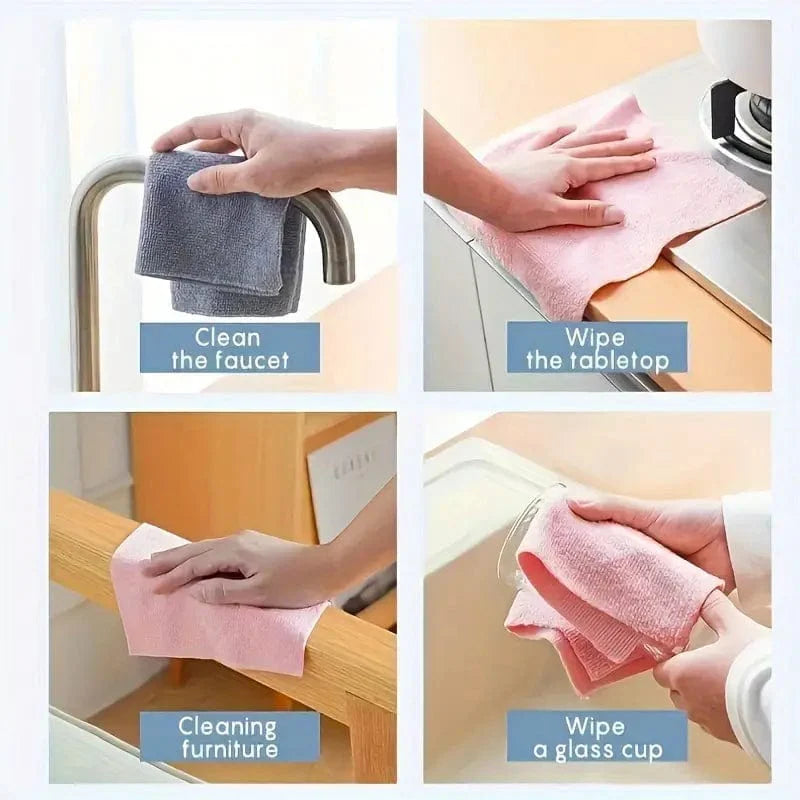 Clean
the faucet

Wipe
the tabletop

Cleaning
furniture

Wipe
a glass cup