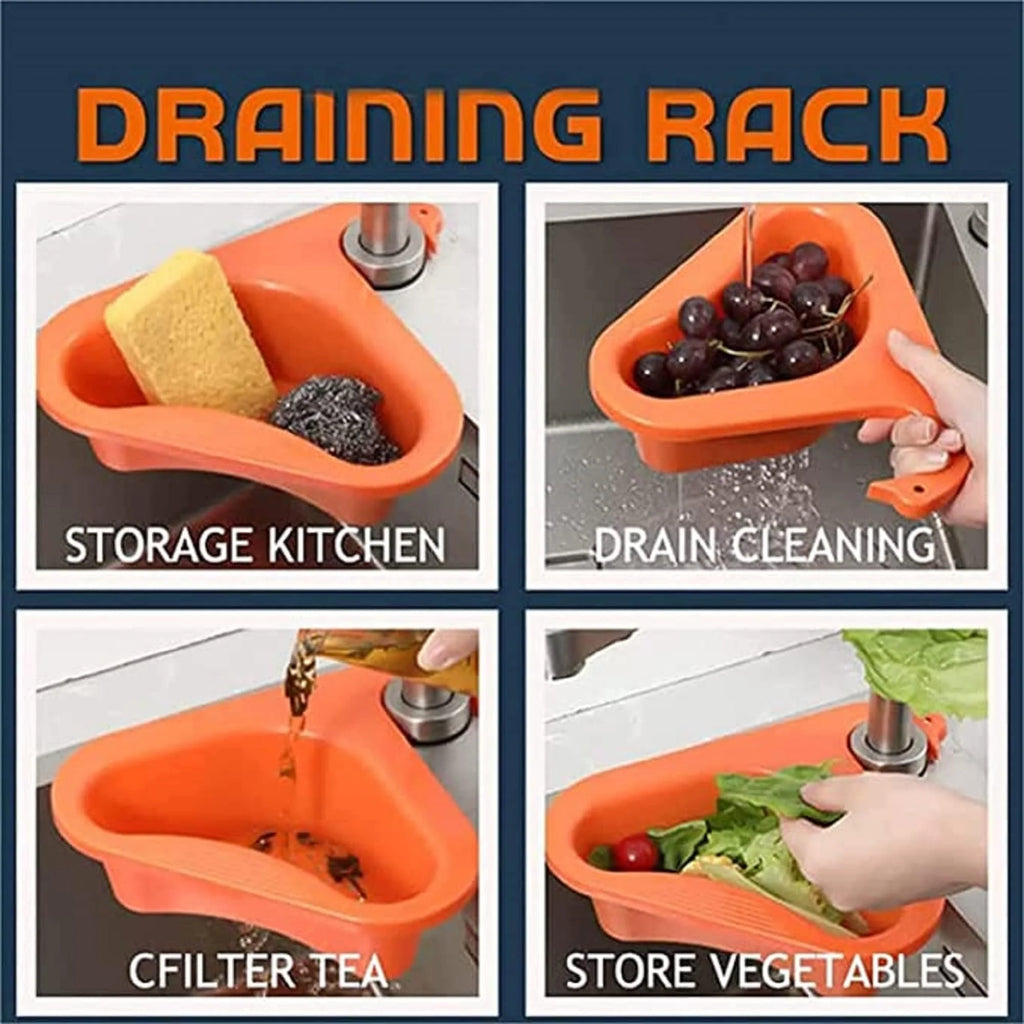 DRAINING RACK

STORAGE KITCHEN

DRAIN CLEANING

CFILTER TEA

STORE VEGETABLES