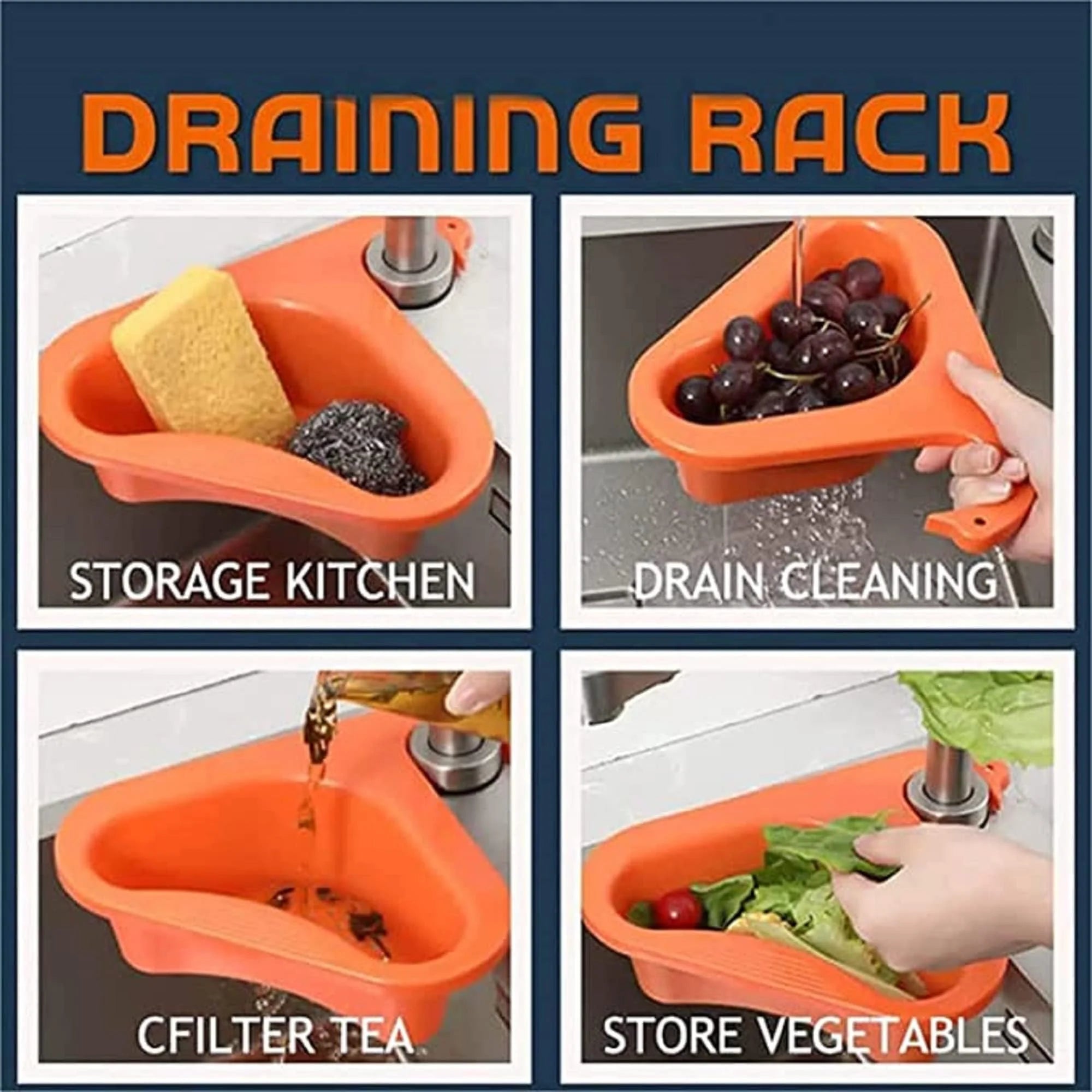 DRAINING RACK

STORAGE KITCHEN

DRAIN CLEANING

CFILTER TEA

STORE VEGETABLES