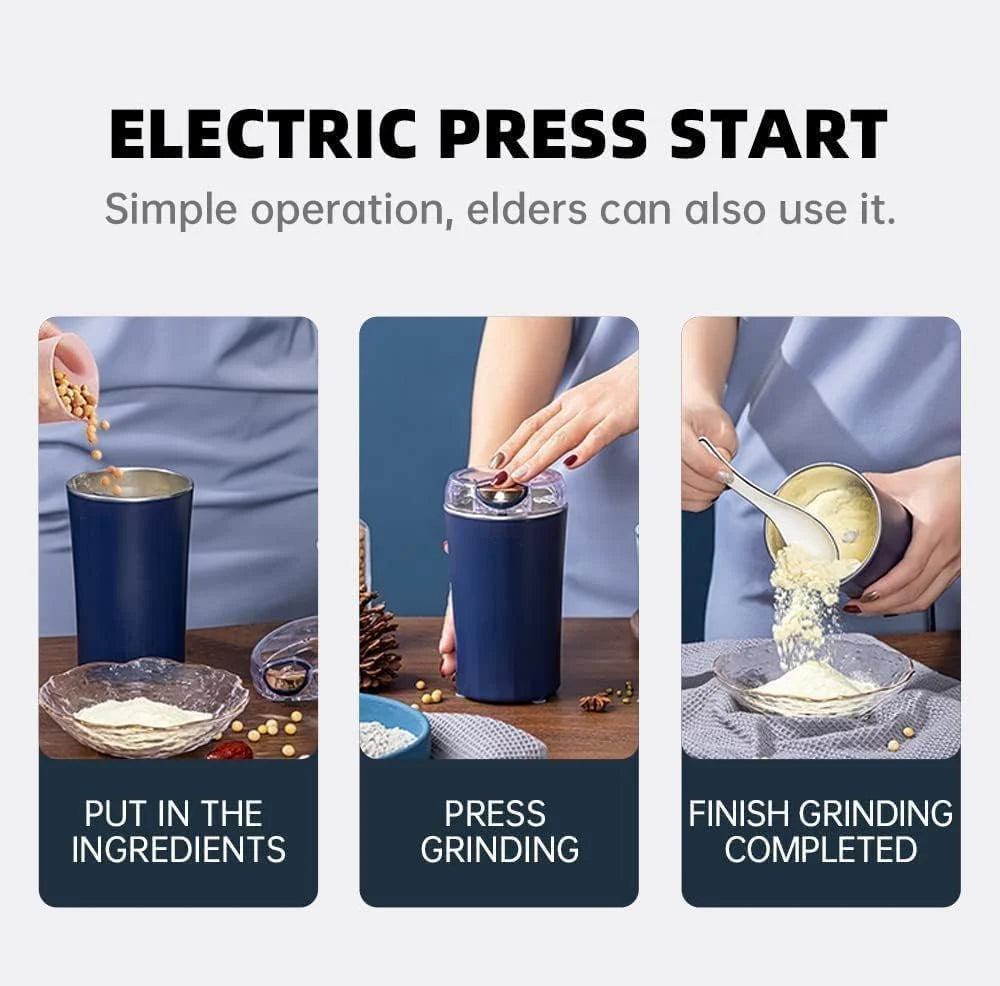 ELECTRIC PRESS START

Simple operation, elders can also use it.

PUT IN THE INGREDIENTS

PRESS GRINDING

FINISH GRINDING COMPLETED