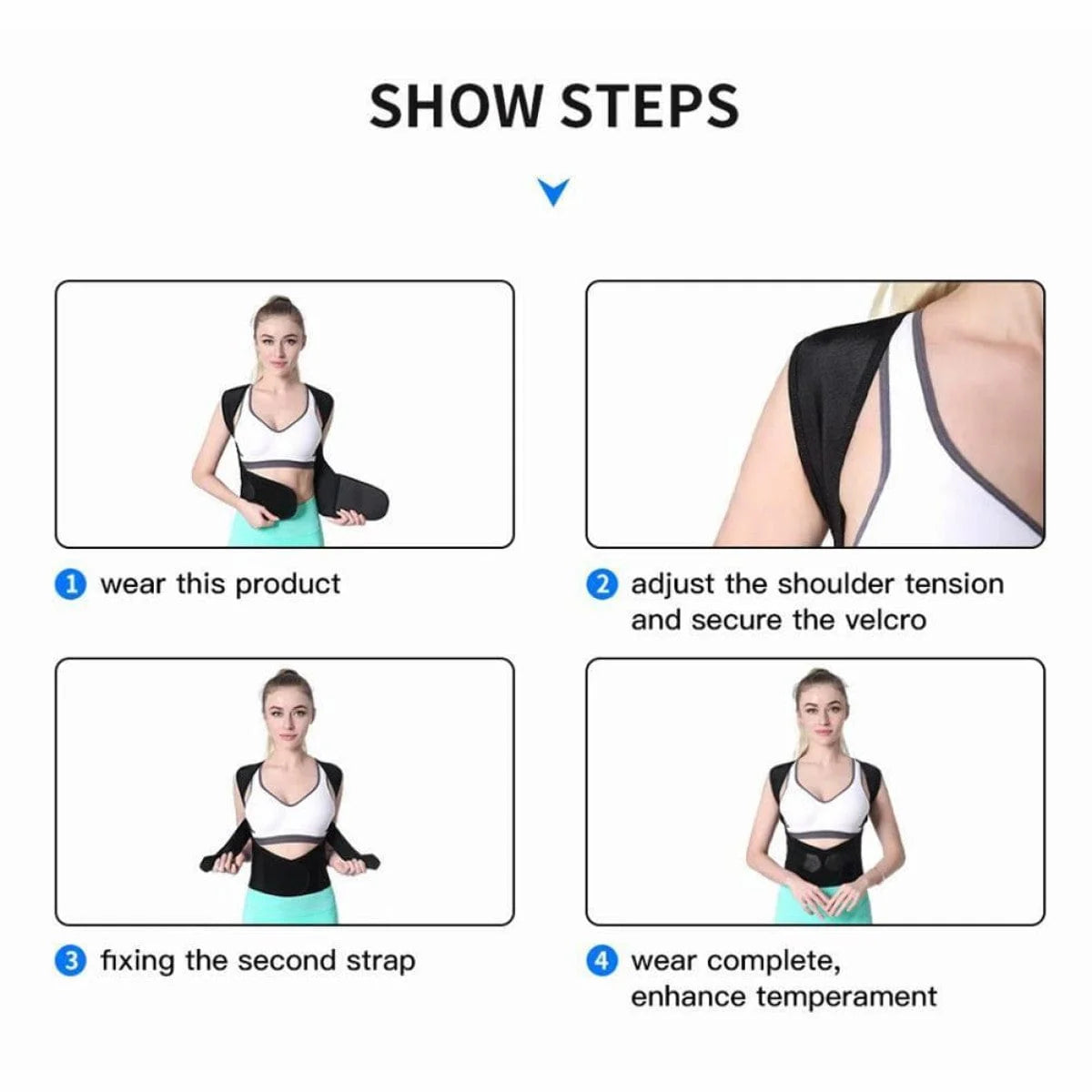 SHOW STEPS

1 wear this product

2 adjust the shoulder tension and secure the velcro

3 fixing the second strap

4 wear complete, enhance temperament