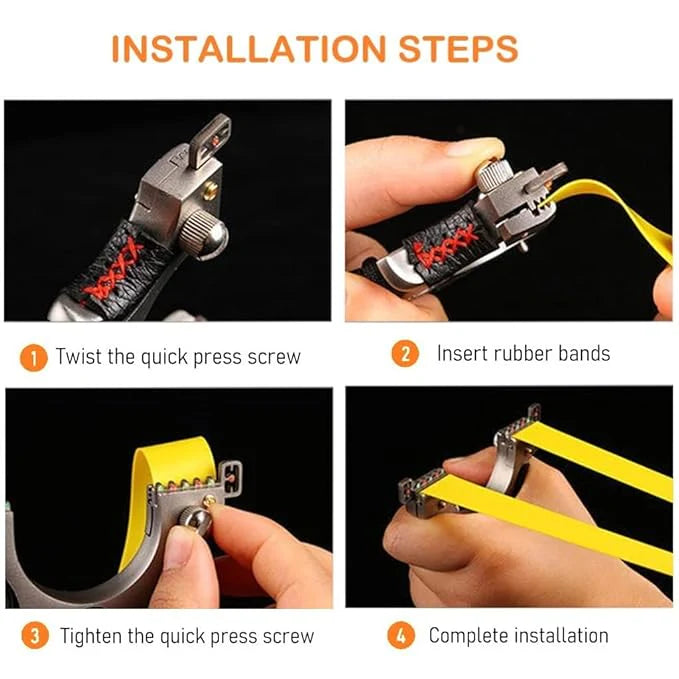 INSTALLATION STEPS

1 Twist the quick press screw

2 Insert rubber bands

3 Tighten the quick press screw

4 Complete installation