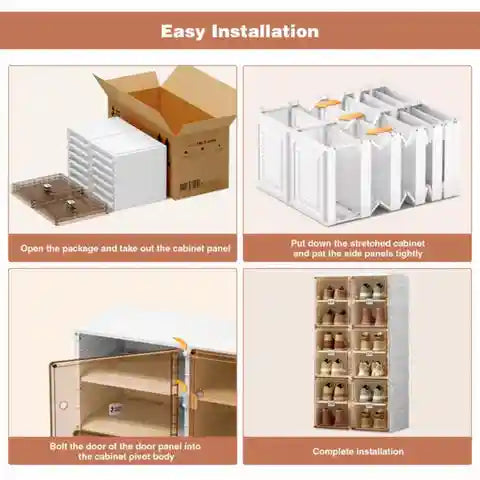 Easy Installation

Open the package and take out the cabinet panel

Put down the stretched cabinet and pat the side panels tightly

Bolt the door of the door panel into the cabinet pivot body

Complete installation