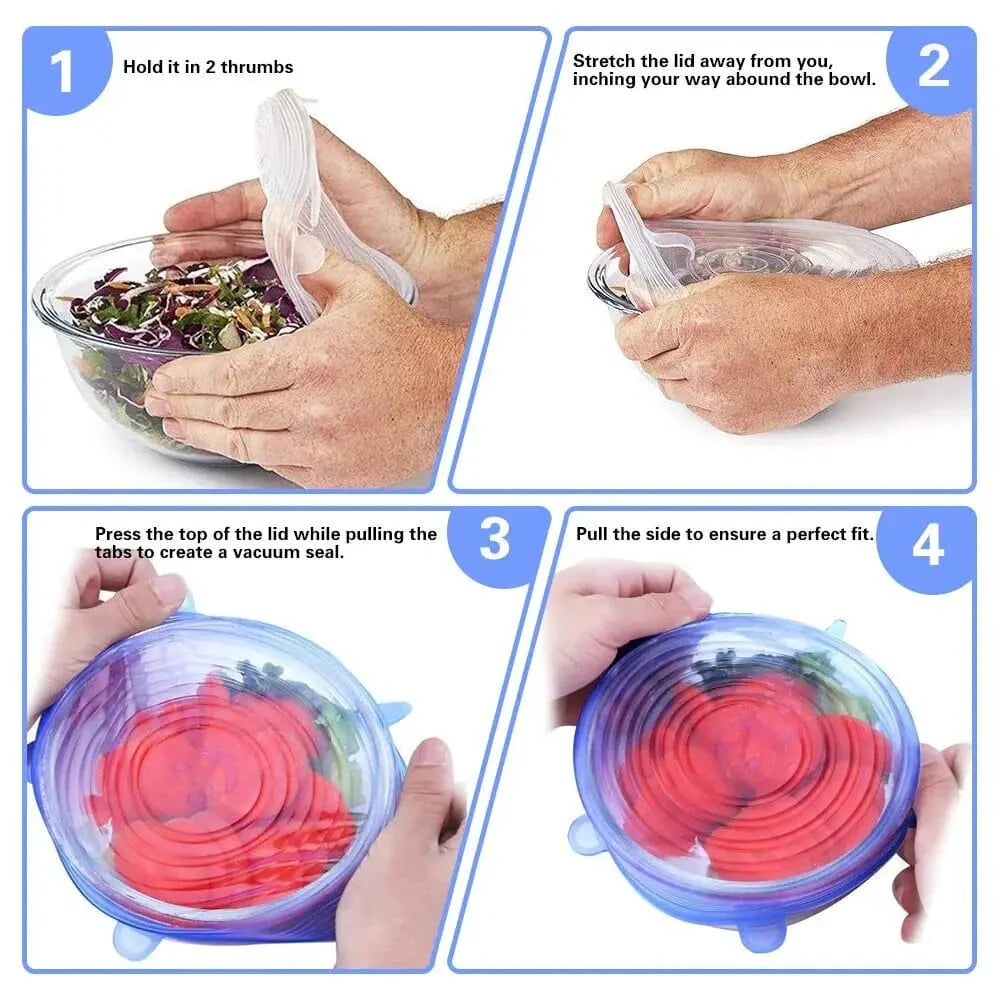 1
Hold it in 2 thrumbs

Stretch the lid away from you, inching your way abound the bowl.
2

Press the top of the lid while pulling the tabs to create a vacuum seal.
3

Pull the side to ensure a perfect fit.
4