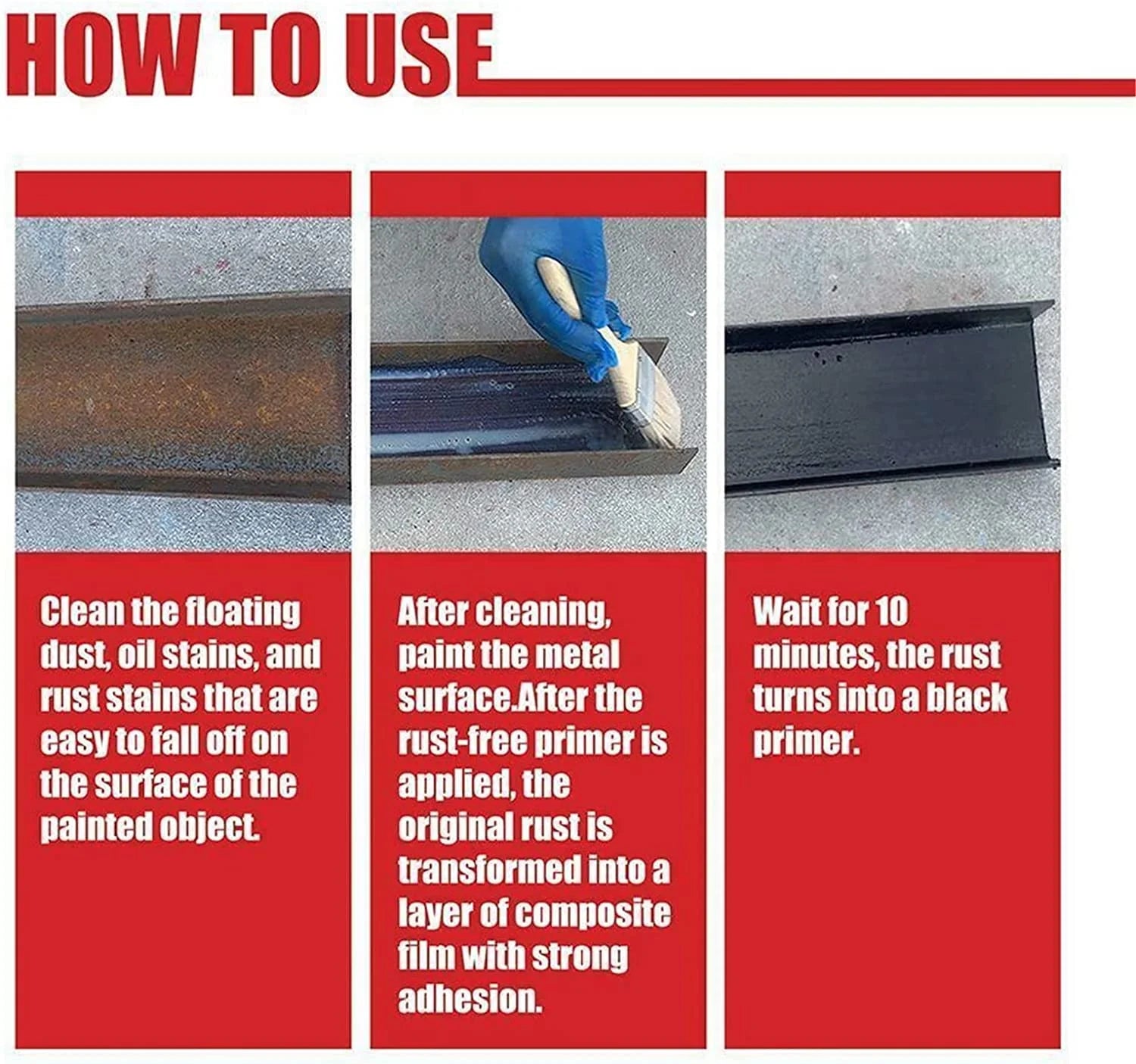 HOW TO USE

Clean the floating dust, oil stains, and rust stains that are easy to fall off on the surface of the painted object.

After cleaning, paint the metal surface.After the rust-free primer is applied, the original rust is transformed into a layer of composite film with strong adhesion.

Wait for 10 minutes, the rust turns into a black primer.