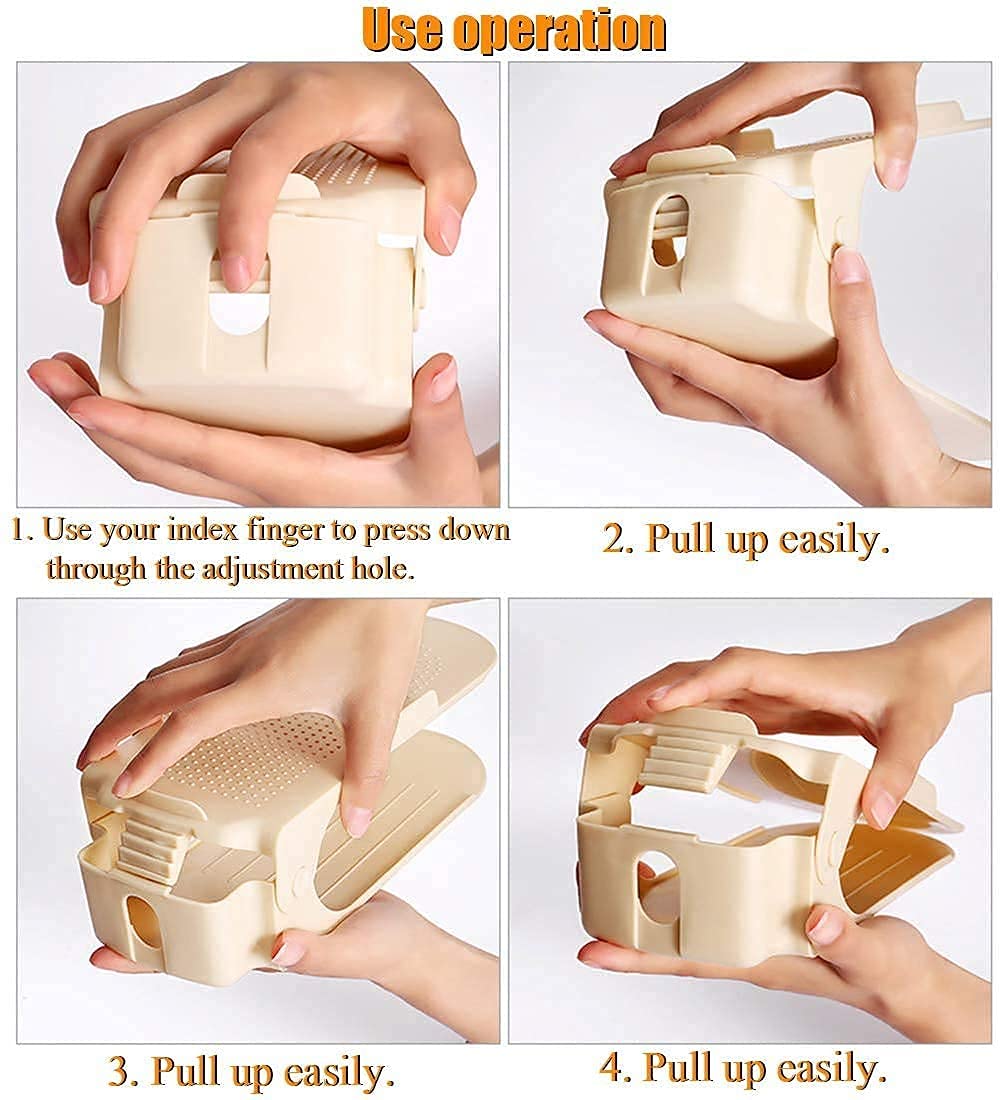 Use operation

1. Use your index finger to press down through the adjustment hole.

2. Pull up easily.

3. Pull up easily.

4. Pull up easily.