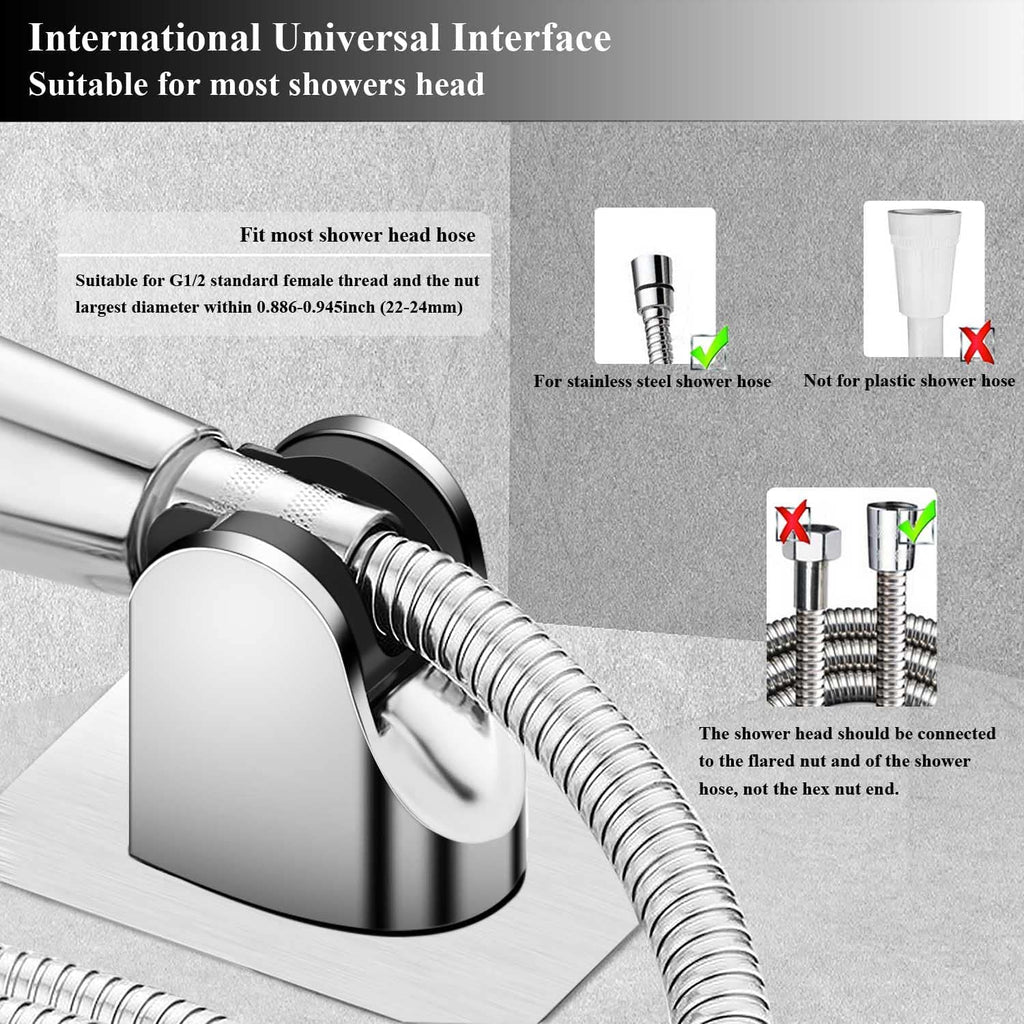 International Universal Interface
Suitable for most showers head

Fit most shower head hose

Suitable for G1/2 standard female thread and the nut largest diameter within 0.886-0.945inch (22-24mm)

For stainless steel shower hose

Not for plastic shower hose

The shower head should be connected to the flared nut and of the shower hose, not the hex nut end.