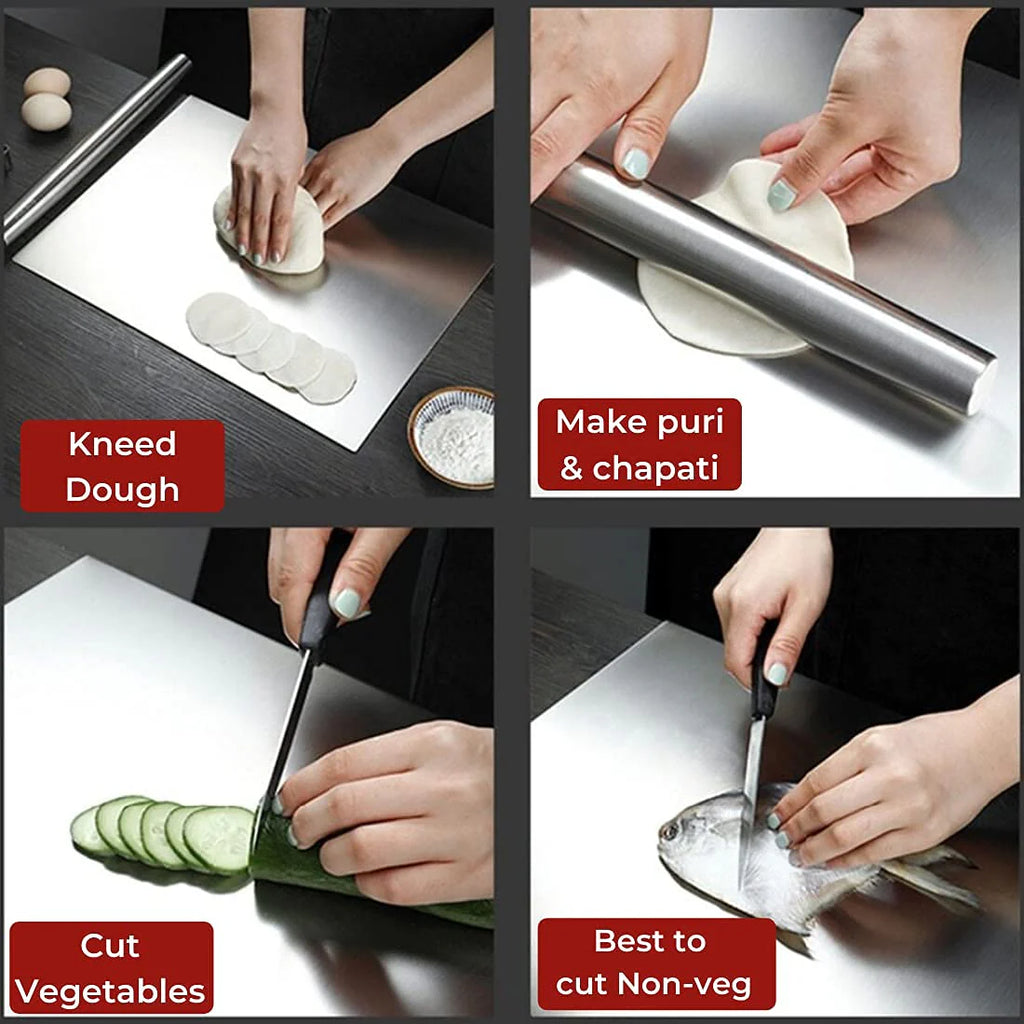 Kneed Dough

Make puri & chapati

Cut Vegetables

Best to cut Non-veg