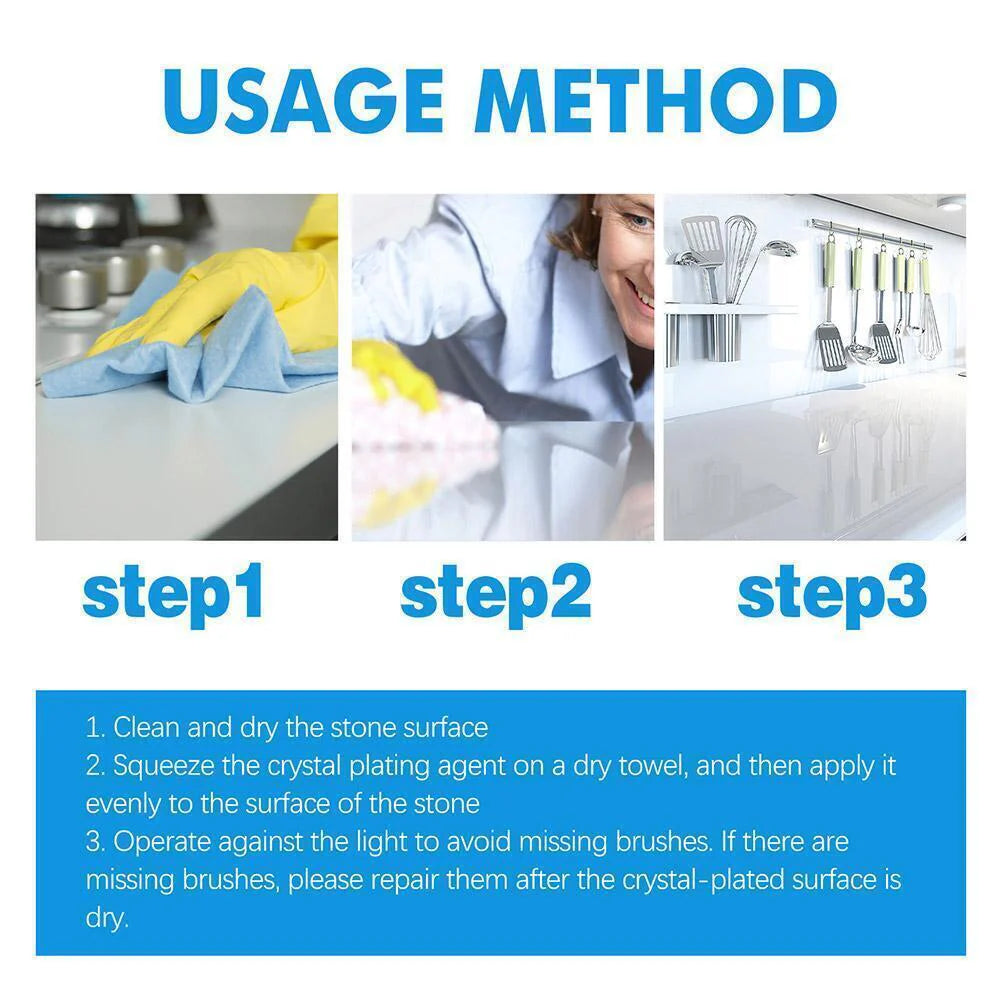 USAGE METHOD

step1

step2

step3

1. Clean and dry the stone surface
2. Squeeze the crystal plating agent on a dry towel, and then apply it evenly to the surface of the stone
3. Operate against the light to avoid missing brushes. If there are missing brushes, please repair them after the crystal-plated surface is dry.