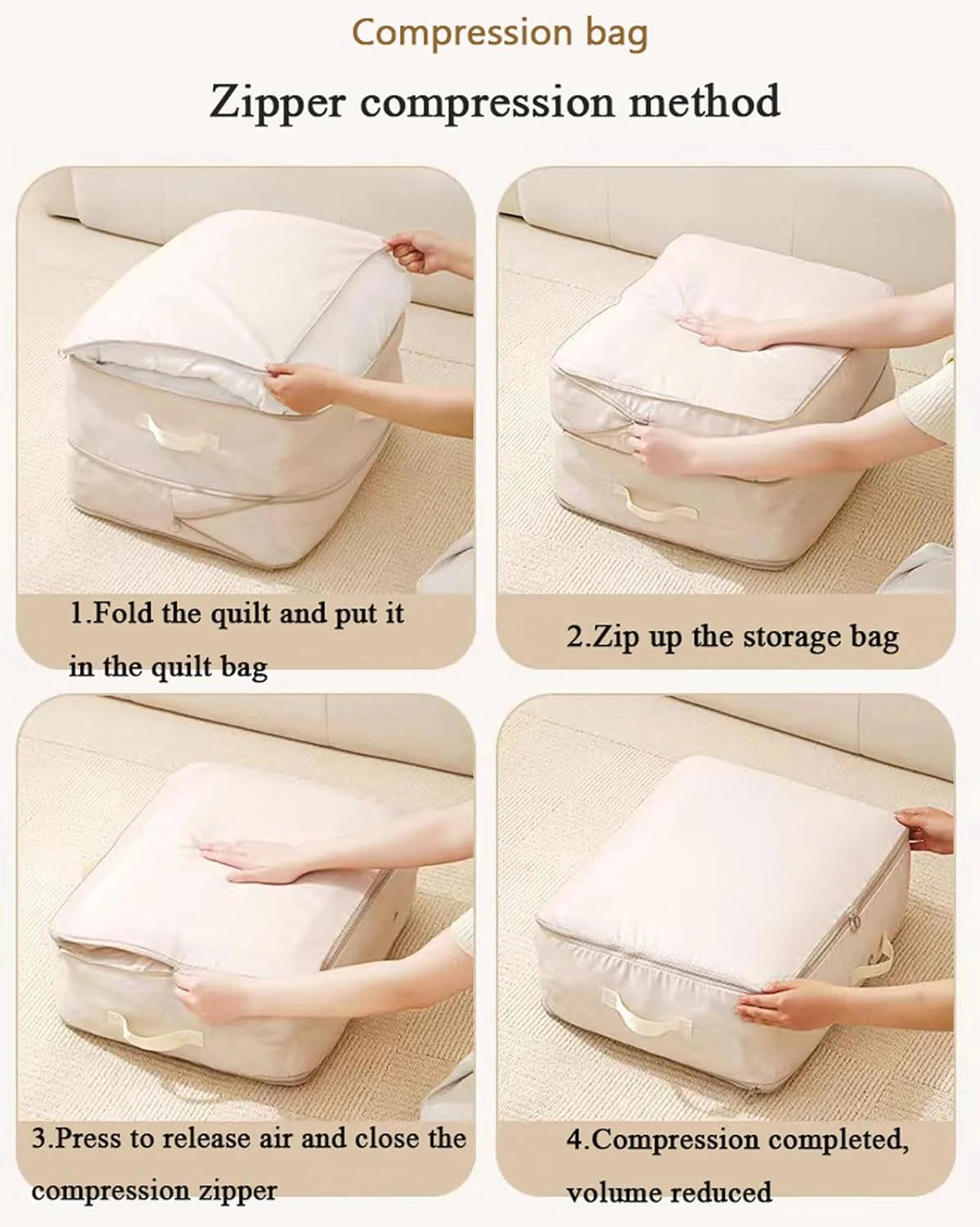 Compression bag

Zipper compression method

1.Fold the quilt and put it in the quilt bag

2.Zip up the storage bag

3.Press to release air and close the compression zipper

4.Compression completed, volume reduced