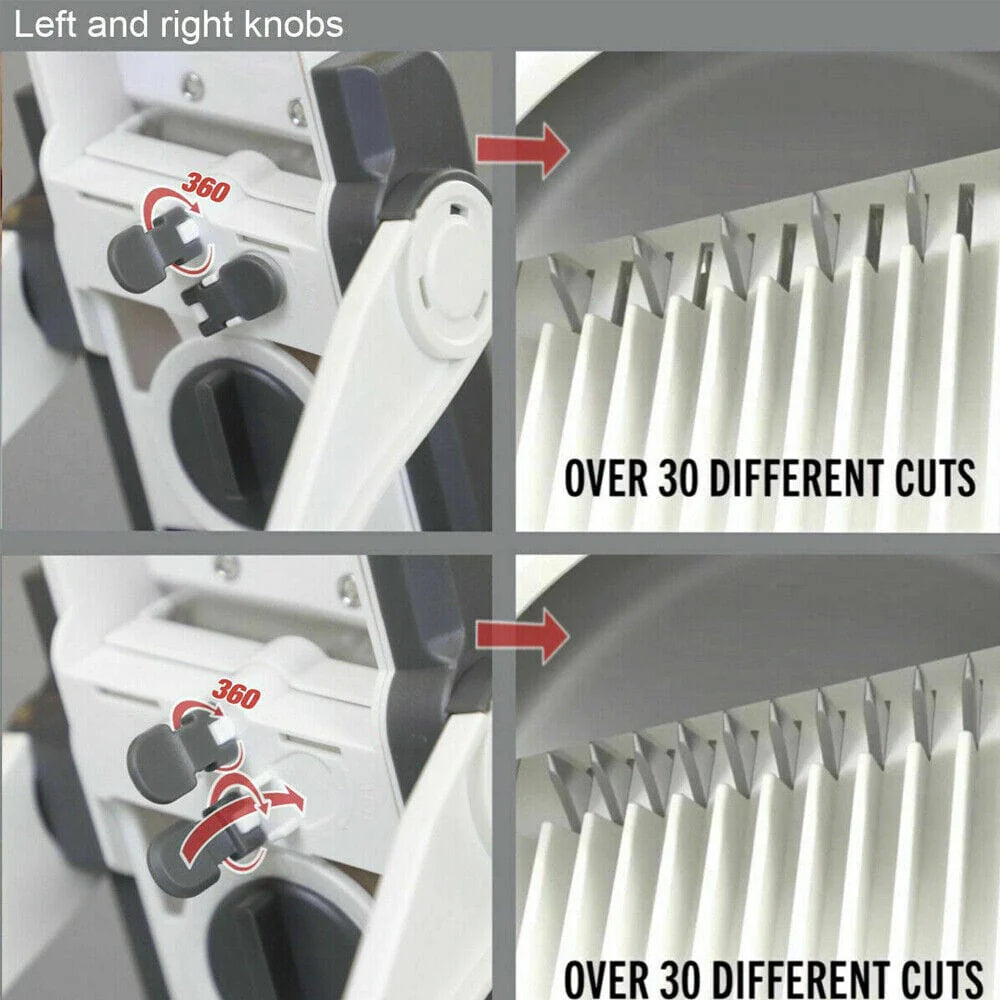 Left and right knobs

360

OVER 30 DIFFERENT CUTS

360

OVER 30 DIFFERENT CUTS