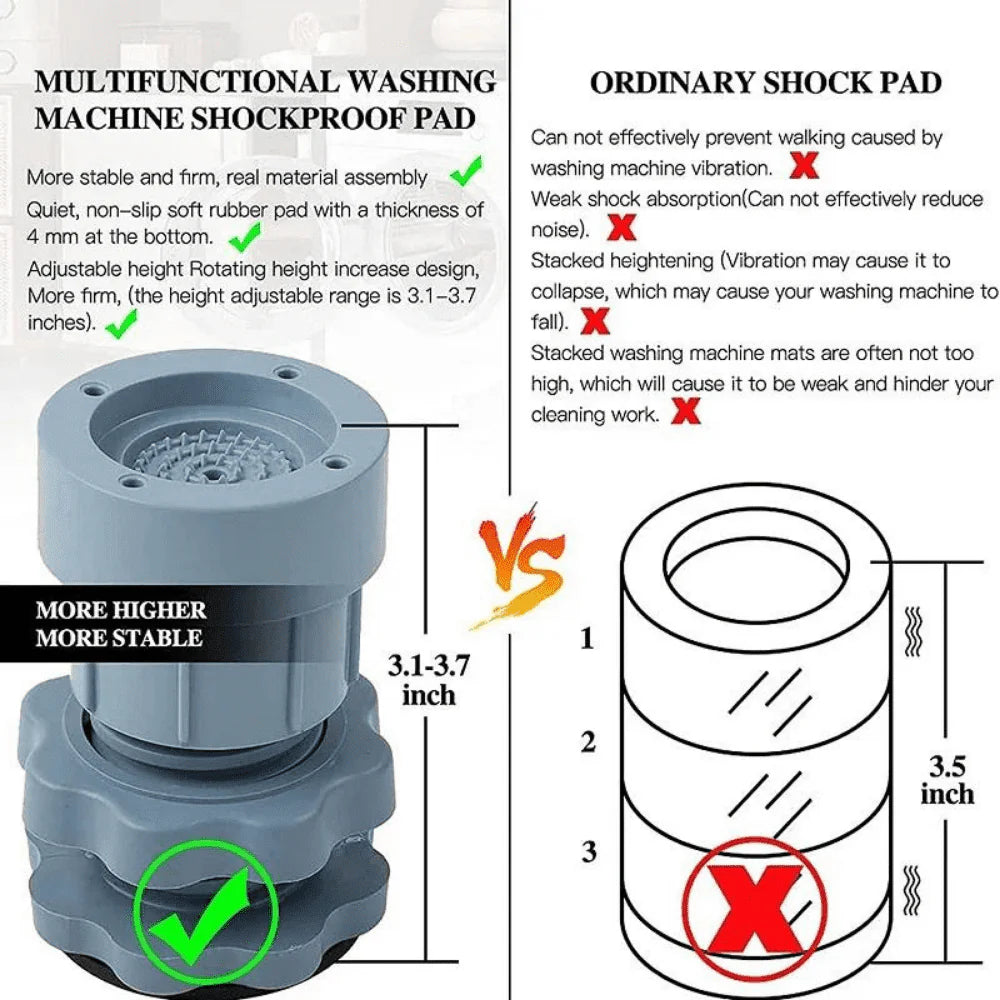 MULTIFUNCTIONAL WASHING MACHINE SHOCKPROOF PAD

More stable and firm, real material assembly
Quiet, non-slip soft rubber pad with a thickness of 4 mm at the bottom.
Adjustable height Rotating height increase design, More firm, (the height adjustable range is 3.1-3.7 inches).

MORE HIGHER
MORE STABLE

3.1-3.7 inch

VS

ORDINARY SHOCK PAD

Can not effectively prevent walking caused by washing machine vibration.
Weak shock absorption(Can not effectively reduce noise).
Stacked heightening (Vibration may cause it to collapse, which may cause your washing machine to fall).
Stacked washing machine mats are often not too high, which will cause it to be weak and hinder your cleaning work.

1
2
3

3.5 inch